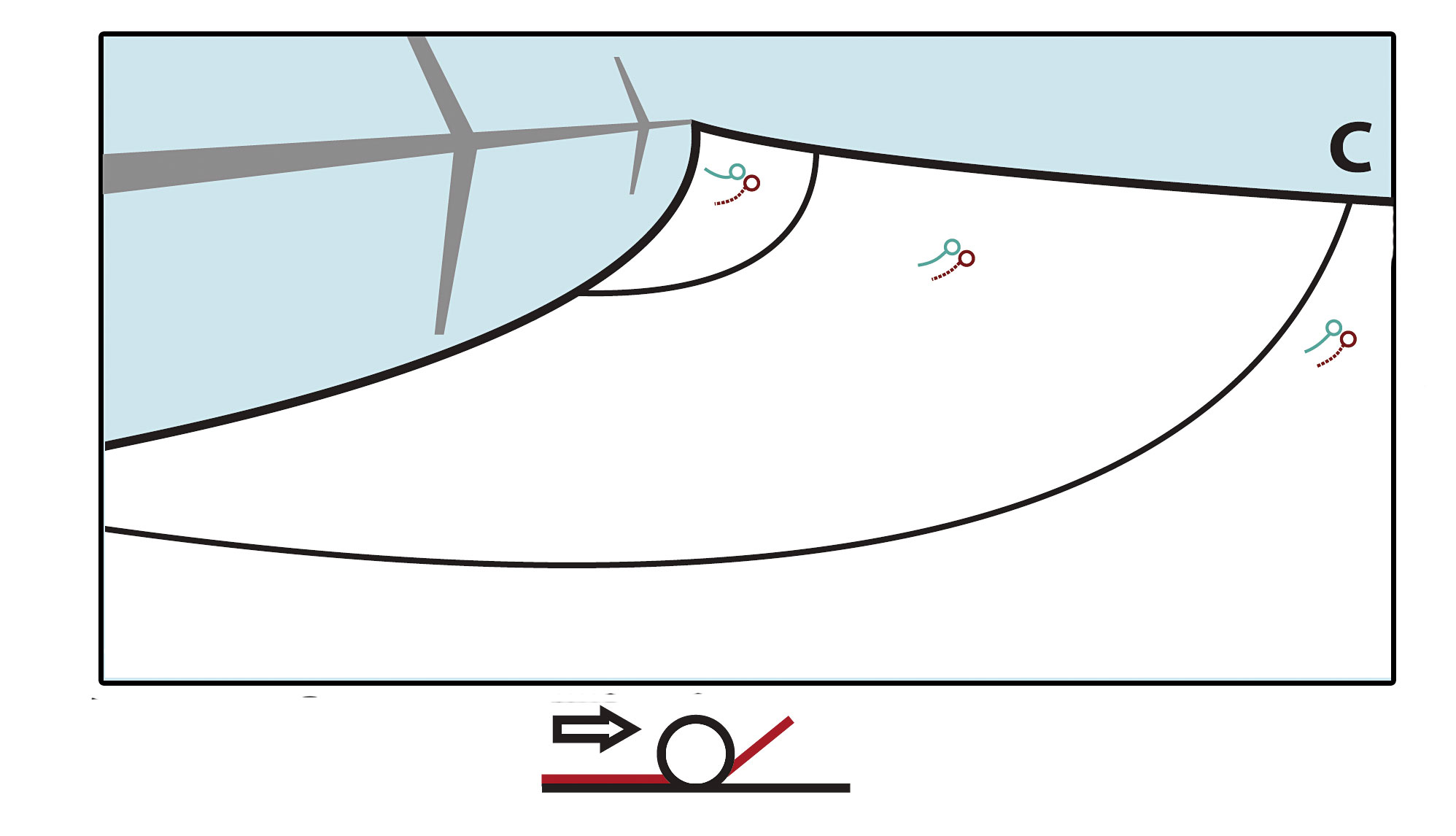 C